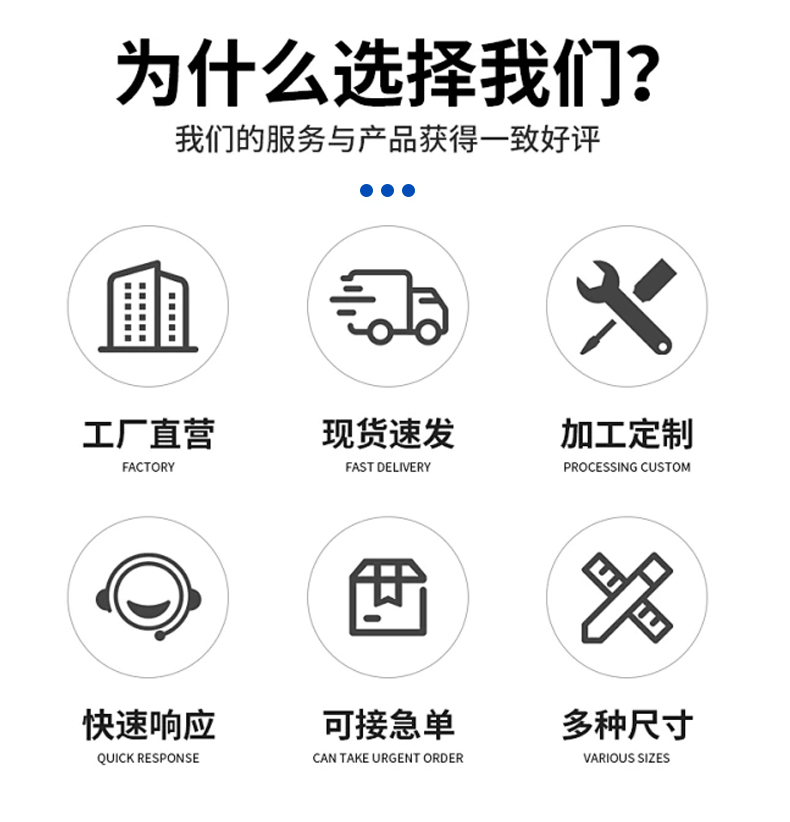 为什么选择我们?

我们的服务与产品获得一致好评

工厂直营
FACTORY

现货速发
FAST DELIVERY

加工定制
PROCESSING CUSTOM

快速响应
QUICK RESPONSE

可接急单
CAN TAKE URGENT ORDER

多种尺寸
VARIOUS SIZES